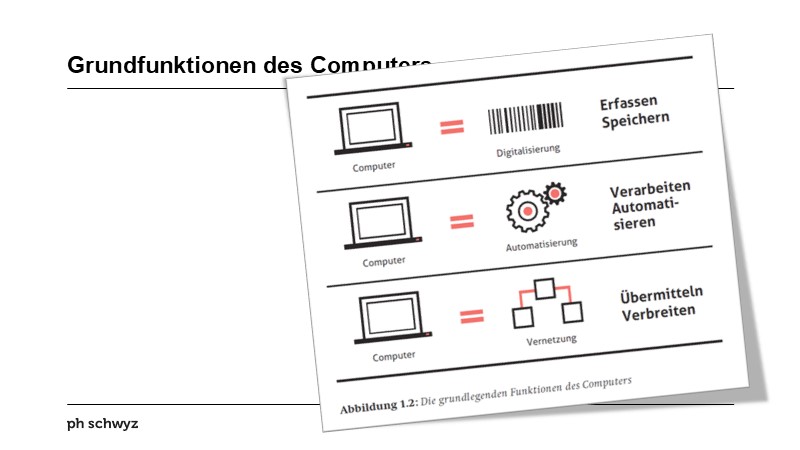 Grundfunktionen des Computers

Computer = Digitalisierung Erfassen Speichern

Computer = Automatisierung Verarbeiten Automatisieren

Computer = Vernetzung Übermitteln Verbreiten

Abbildung 1.2: Die grundlegenden Funktionen des Computers

ph schwyz